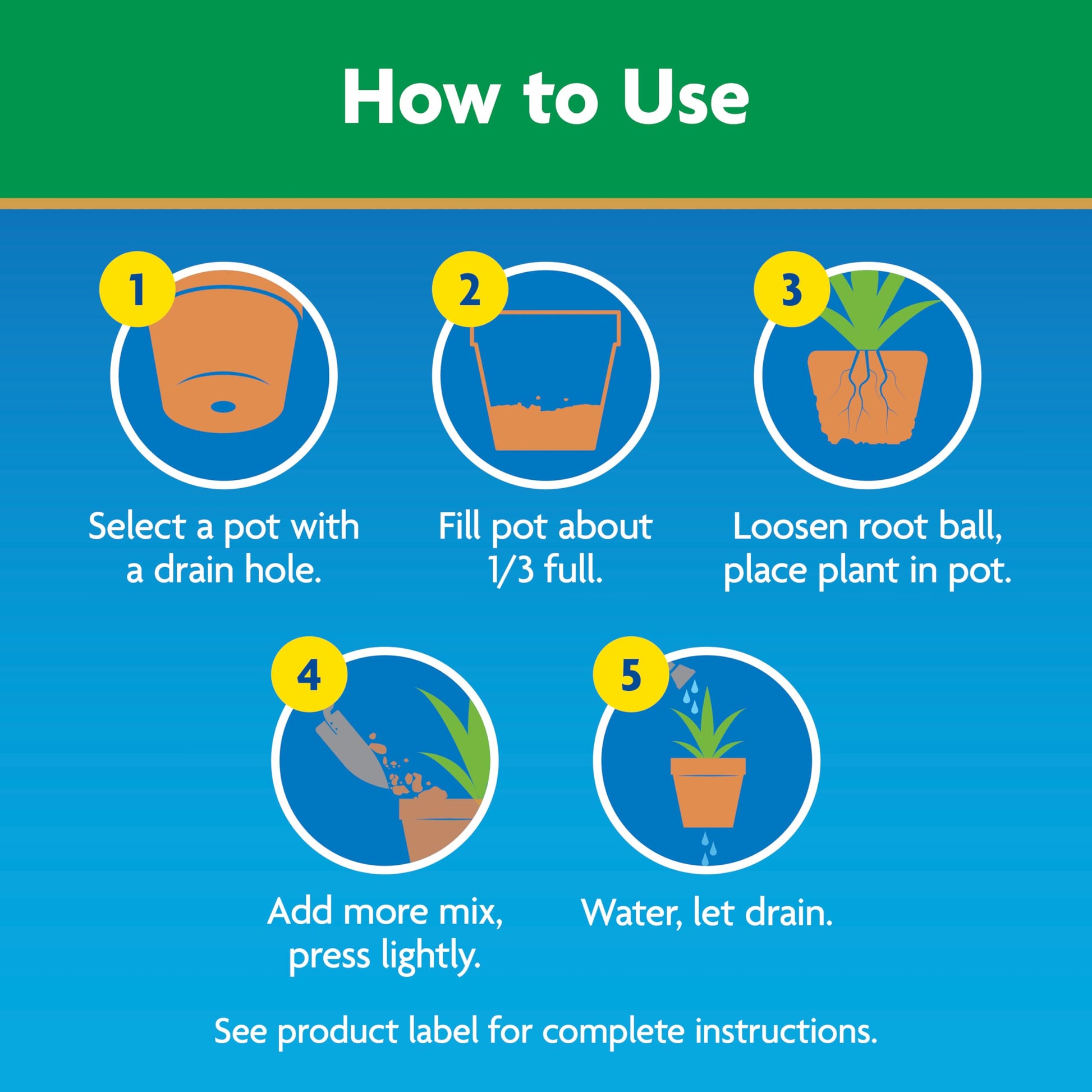 How to Use

1

Select a pot with a drain hole.

2

Fill pot about 1/3 full.

3

Loosen root ball, place plant in pot.

4

Add more mix, press lightly.

5

Water, let drain.

See product label for complete instructions.