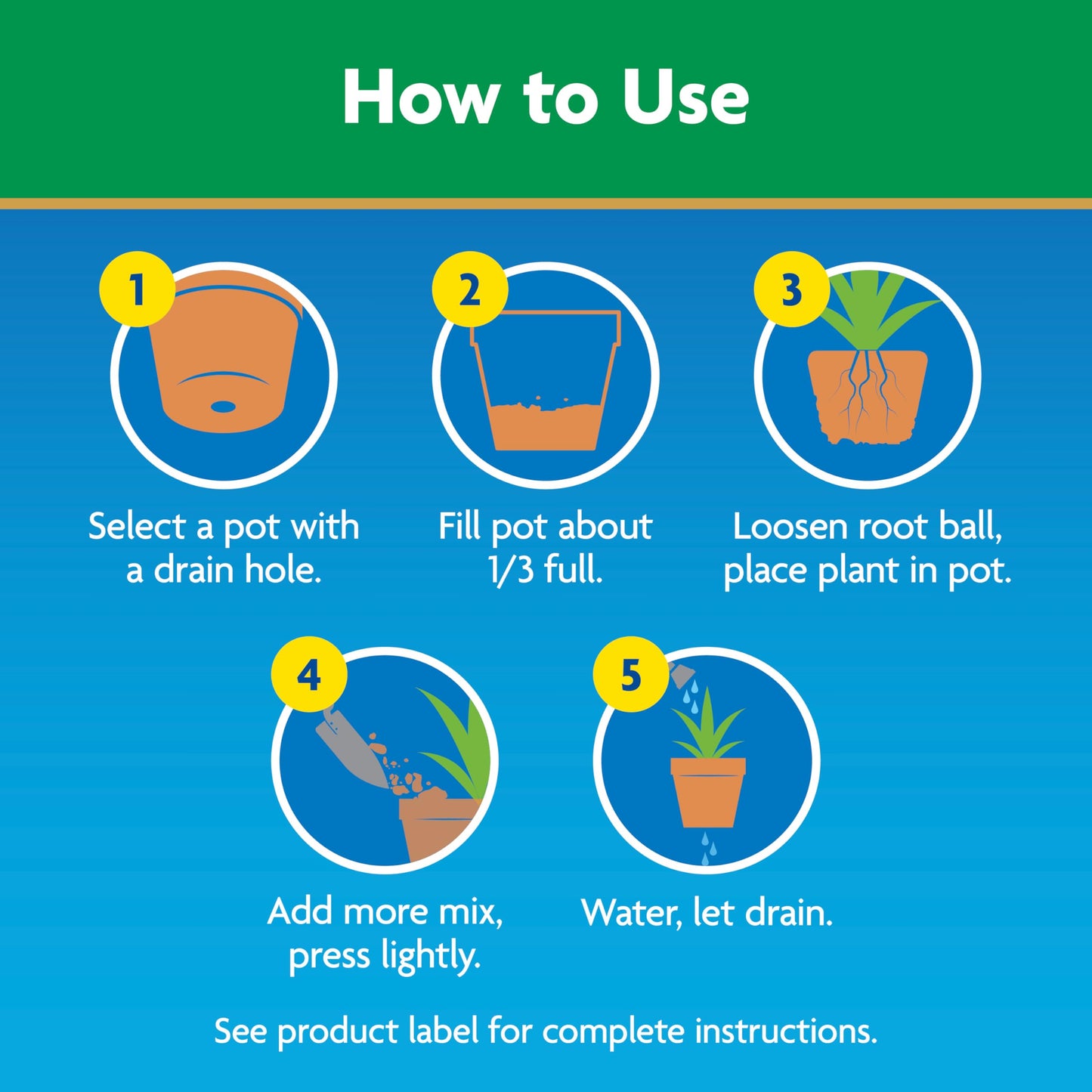 How to Use

1

Select a pot with a drain hole.

2

Fill pot about 1/3 full.

3

Loosen root ball, place plant in pot.

4

Add more mix, press lightly.

5

Water, let drain.

See product label for complete instructions.