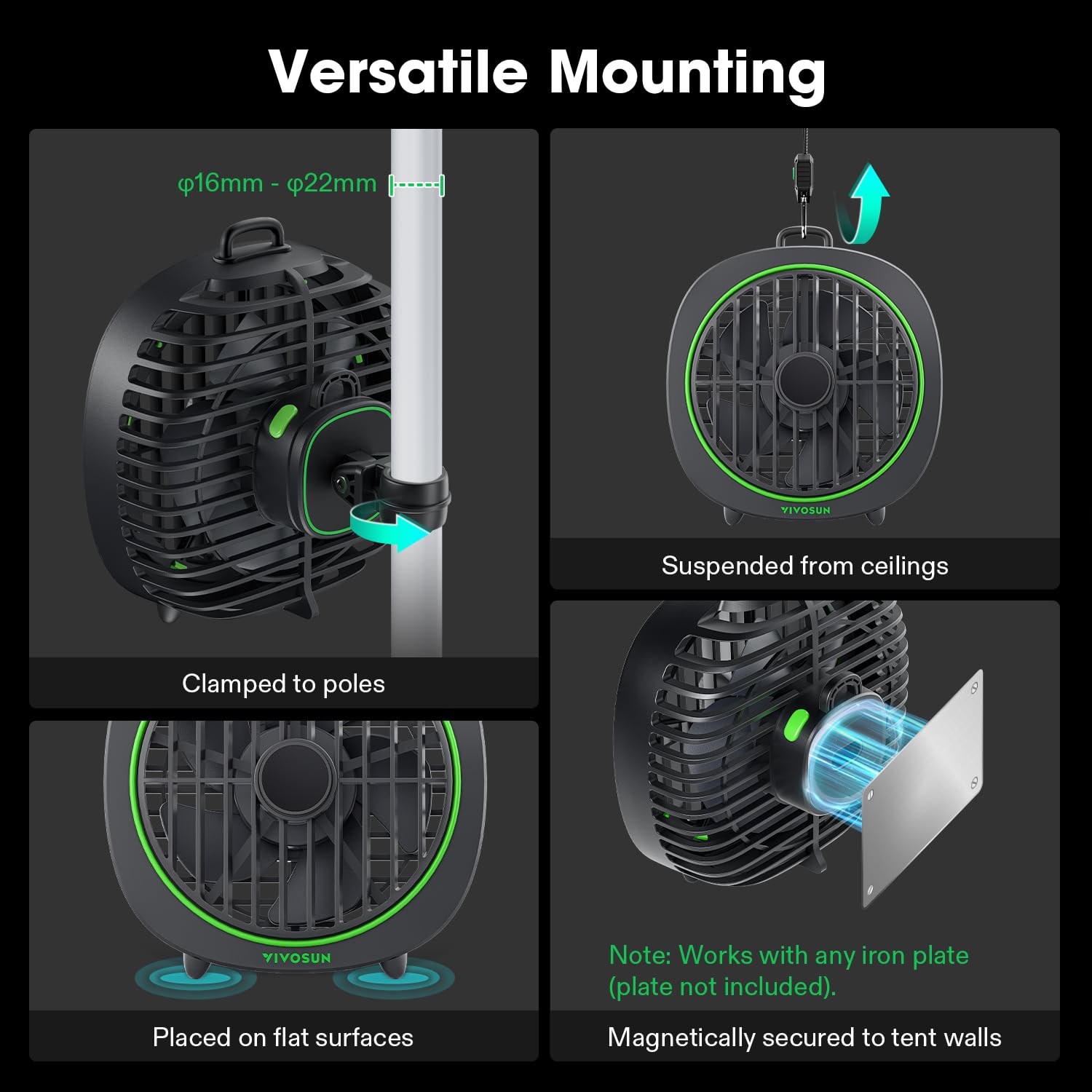 Versatile Mounting

φ16mm - φ22mm

Clamped to poles

VIVOSUN

Suspended from ceilings

VIVOSUN

Placed on flat surfaces

Note: Works with any iron plate (plate not included).

Magnetically secured to tent walls