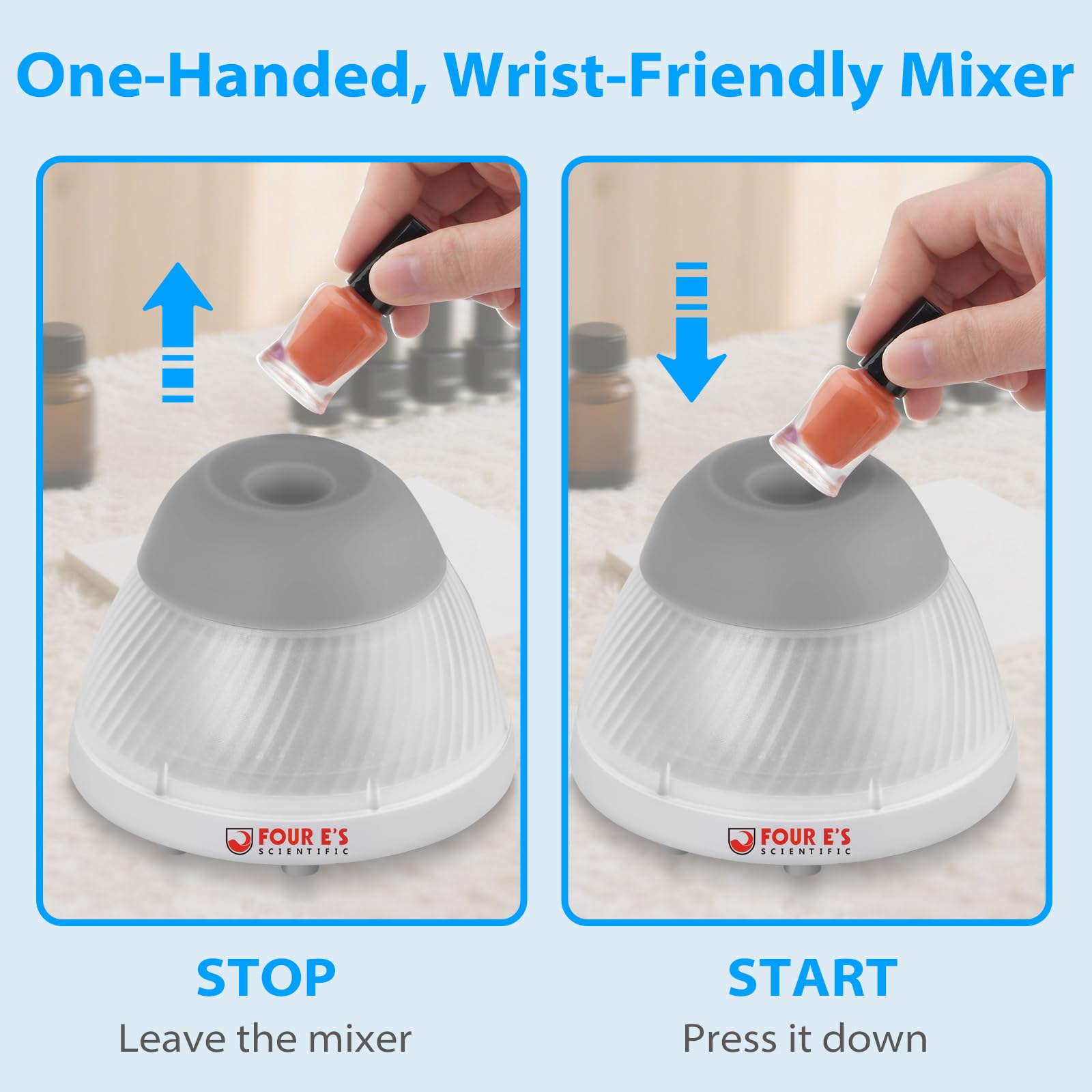 One-Handed, Wrist-Friendly Mixer

FOUR E'S
SCIENTIFIC

FOUR E'S
SCIENTIFIC

STOP
Leave the mixer

START
Press it down