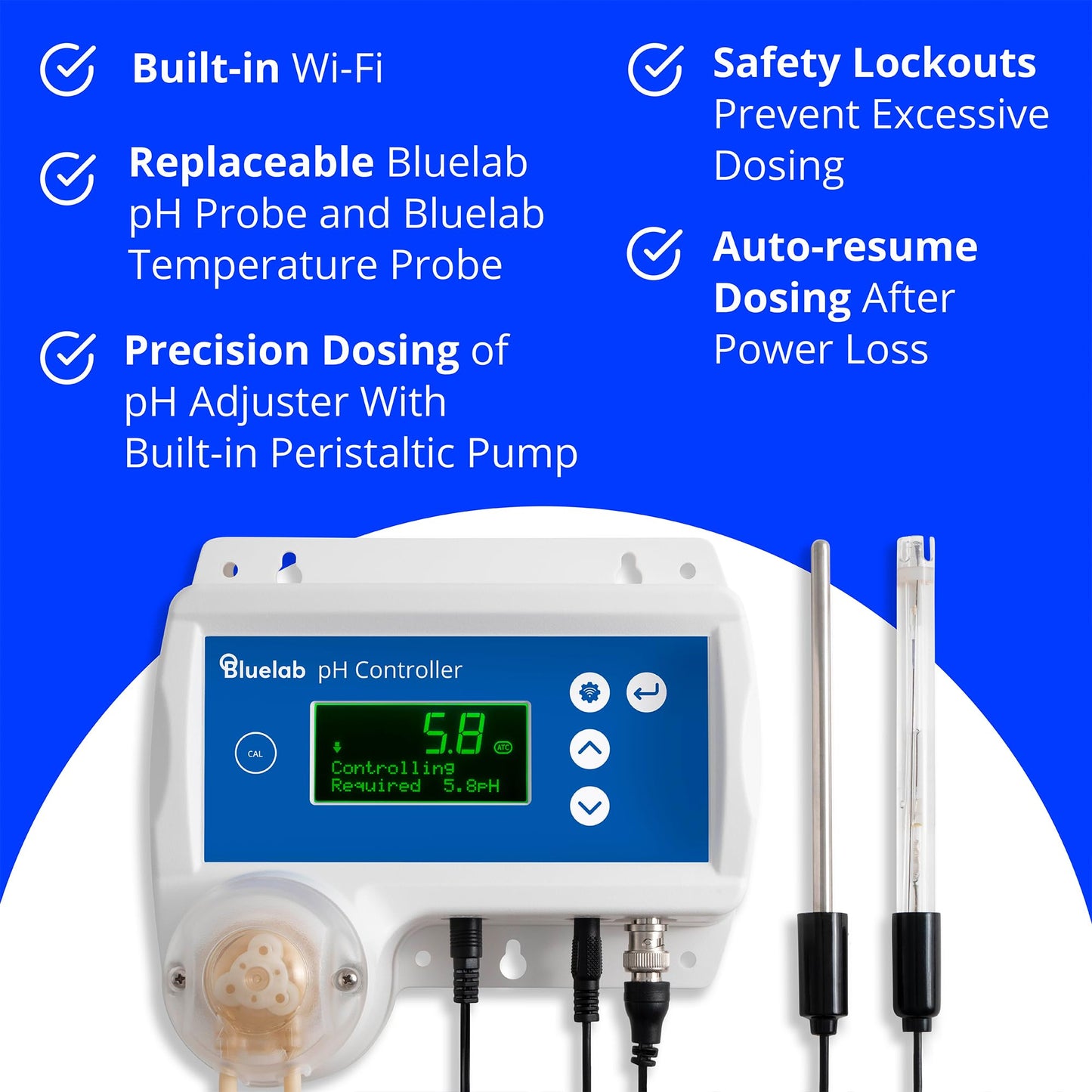 Built-in Wi-Fi

Replaceable Bluelab pH Probe and Bluelab Temperature Probe

Precision Dosing of pH Adjuster With Built-in Peristaltic Pump

Safety Lockouts Prevent Excessive Dosing

Auto-resume Dosing After Power Loss

Bluelab pH Controller

CAL

5.8 ATC

Controlling
Required 5.8pH