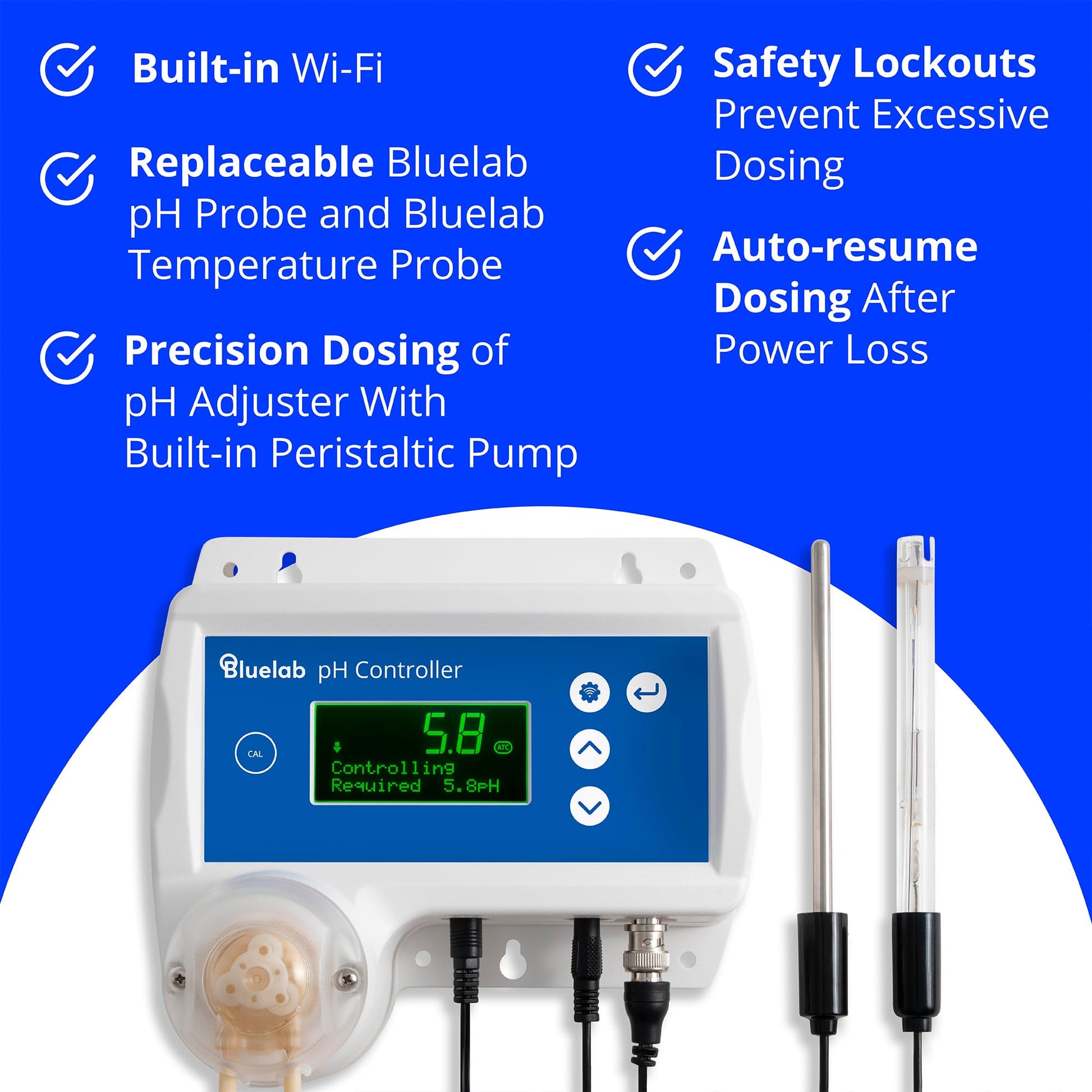 Built-in Wi-Fi

Replaceable Bluelab pH Probe and Bluelab Temperature Probe

Precision Dosing of pH Adjuster With Built-in Peristaltic Pump

Safety Lockouts Prevent Excessive Dosing

Auto-resume Dosing After Power Loss

Bluelab pH Controller

CAL

5.8
ATC
Controlling
Required 5.8pH