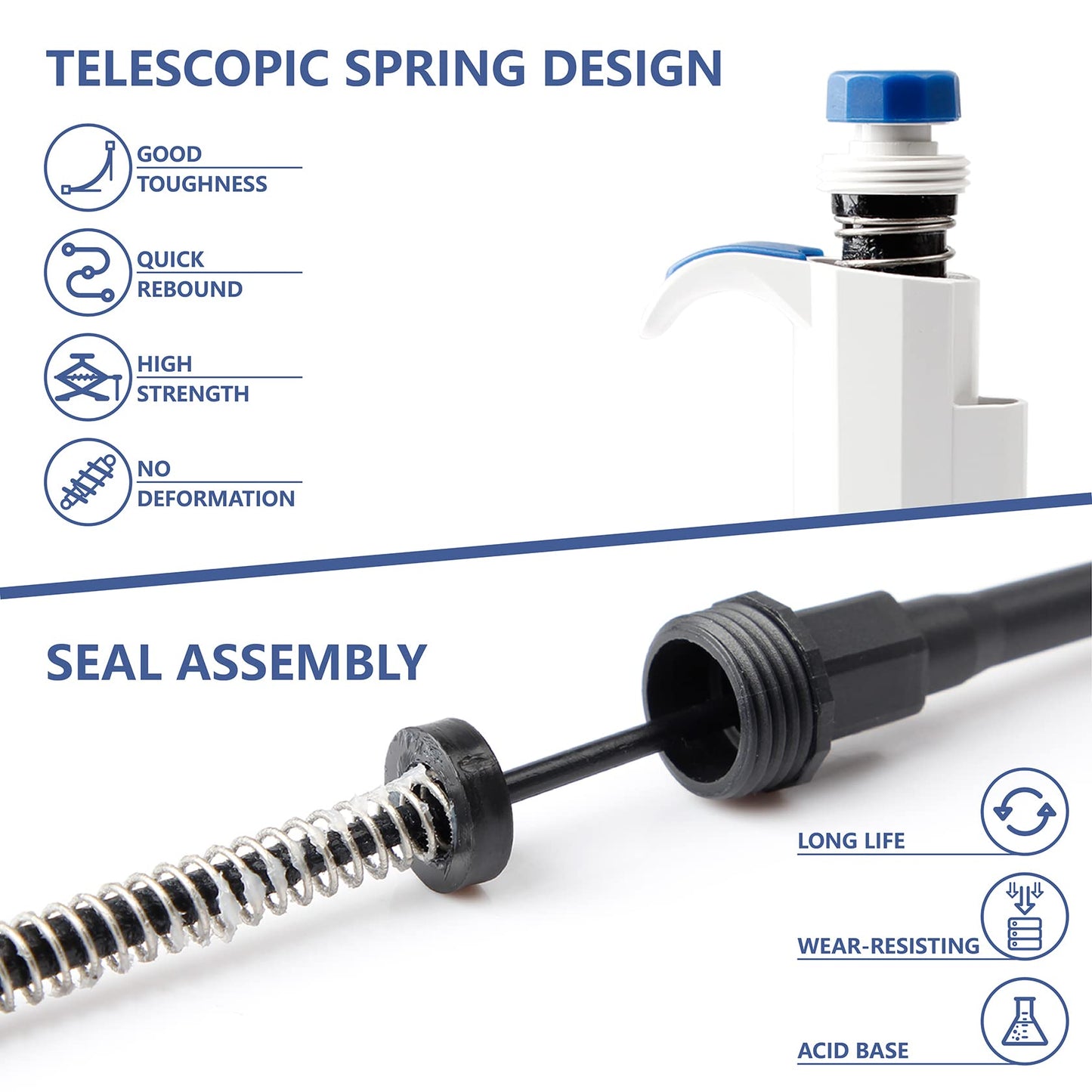 TELESCOPIC SPRING DESIGN

GOOD TOUGHNESS

QUICK REBOUND

HIGH STRENGTH

NO DEFORMATION

SEAL ASSEMBLY

LONG LIFE

WEAR-RESISTING

ACID BASE