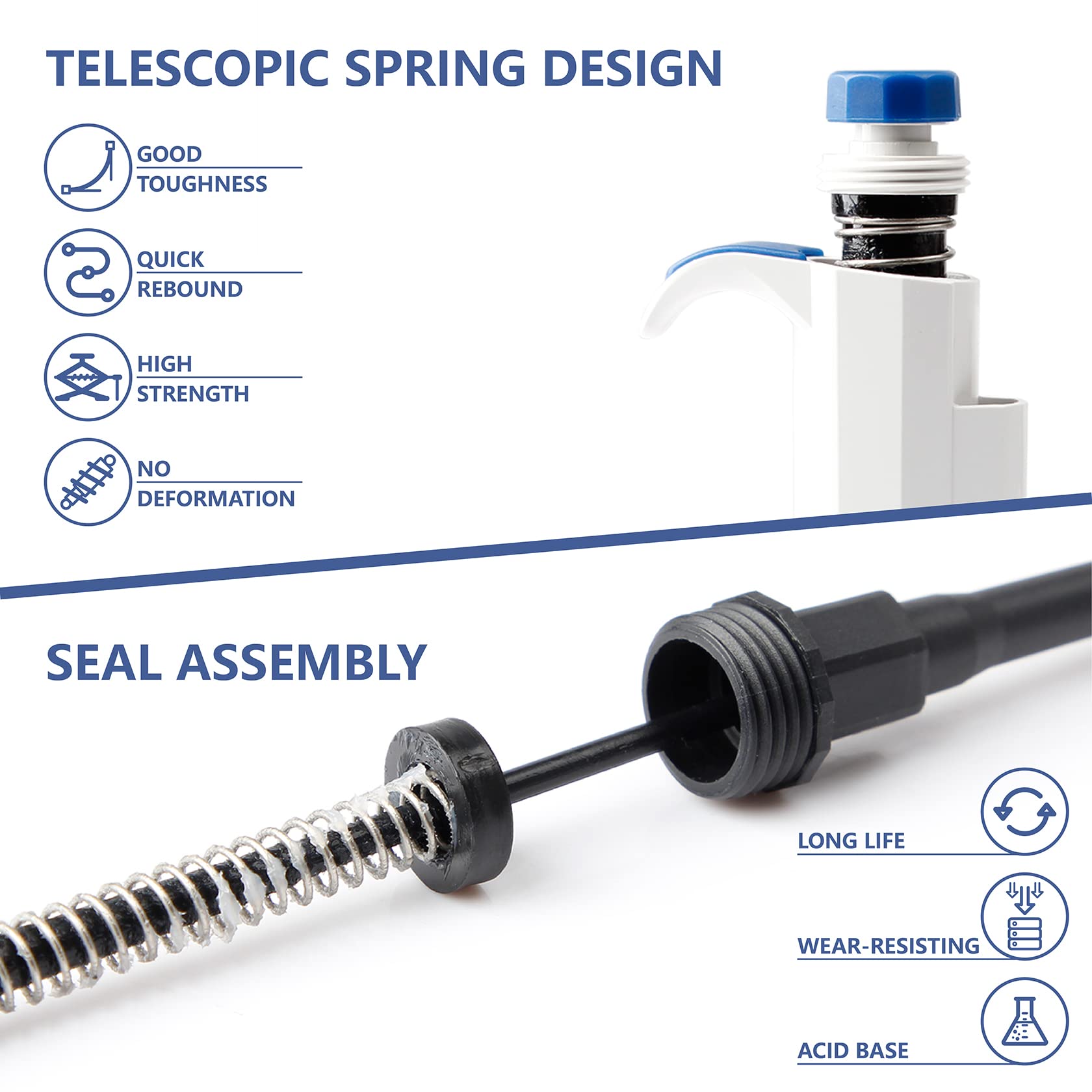 TELESCOPIC SPRING DESIGN

GOOD TOUGHNESS

QUICK REBOUND

HIGH STRENGTH

NO DEFORMATION

SEAL ASSEMBLY

LONG LIFE

WEAR-RESISTING

ACID BASE