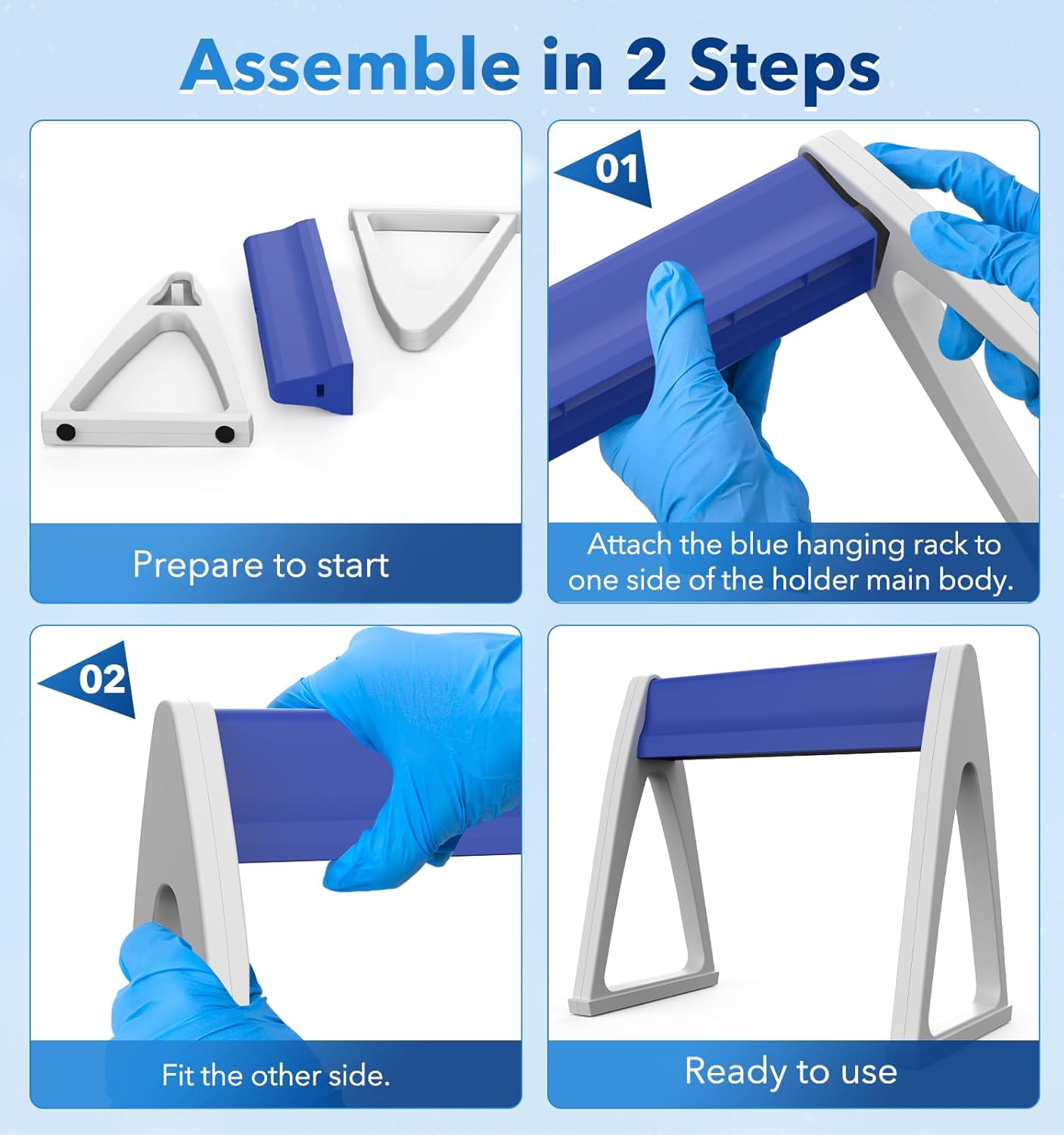 Assemble in 2 Steps

Prepare to start

01

Attach the blue hanging rack to one side of the holder main body.

02

Fit the other side.

Ready to use