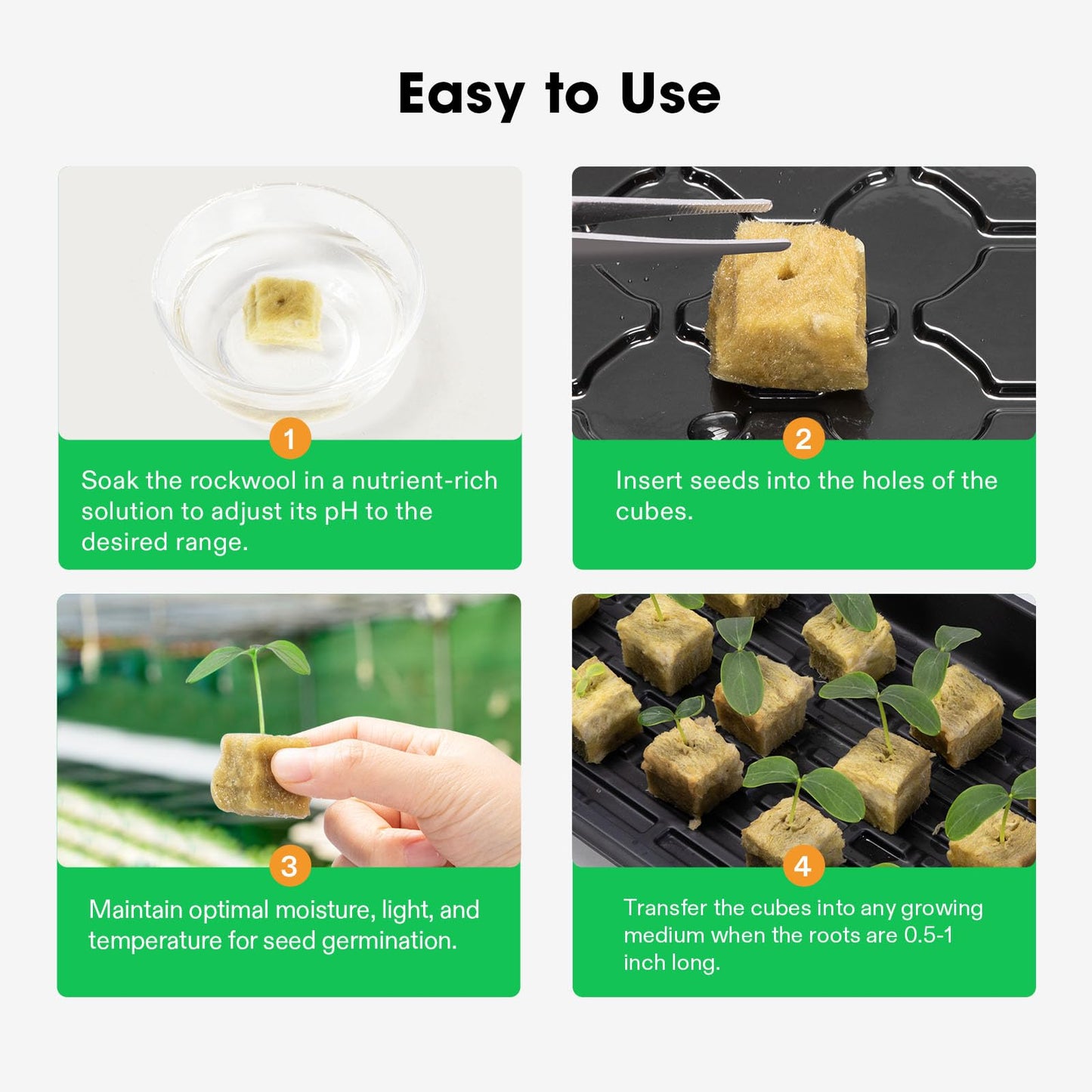 Easy to Use

1
Soak the rockwool in a nutrient-rich solution to adjust its pH to the desired range.

2
Insert seeds into the holes of the cubes.

3
Maintain optimal moisture, light, and temperature for seed germination.

4
Transfer the cubes into any growing medium when the roots are 0.5-1 inch long.