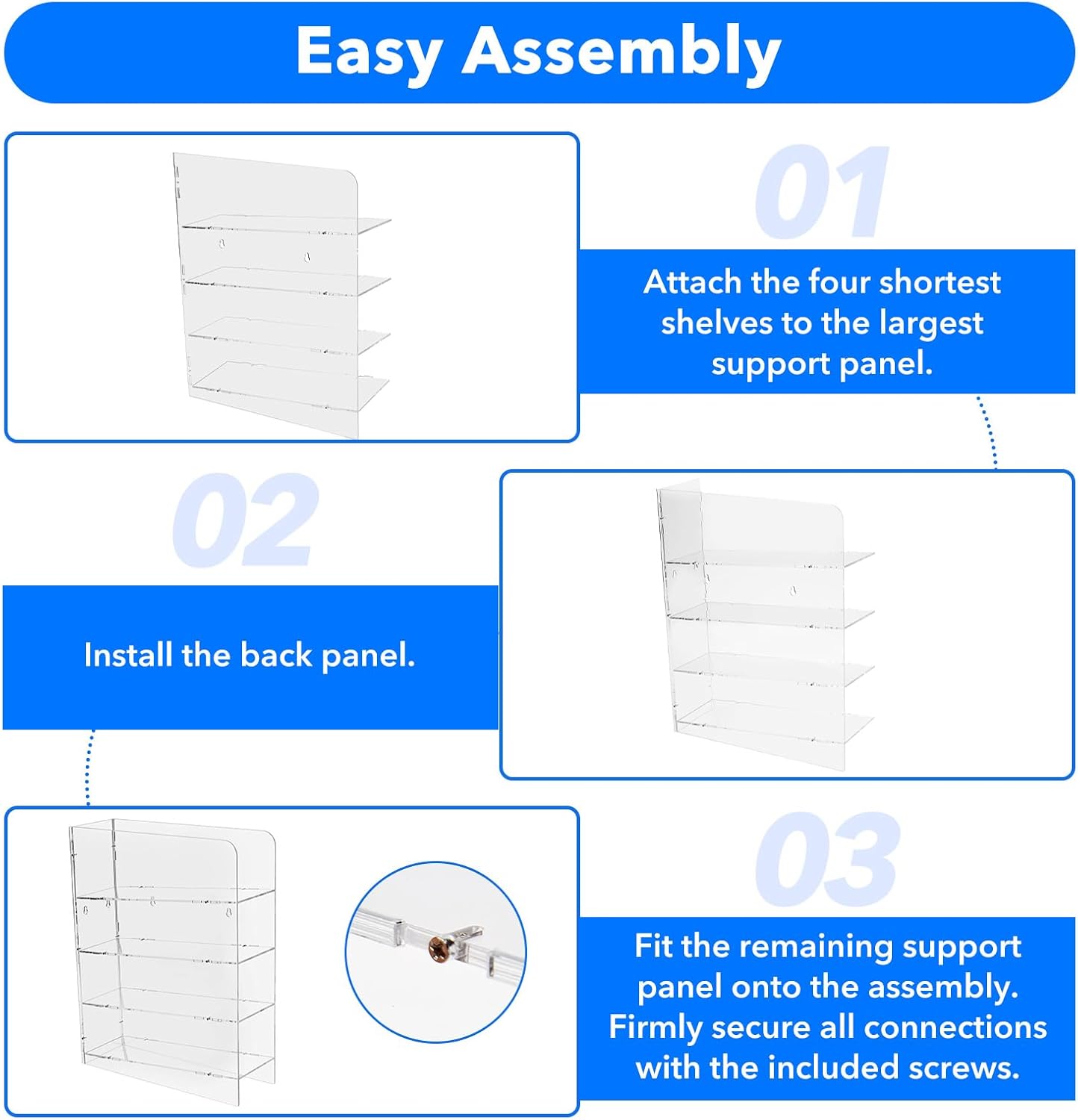 Easy Assembly

01

Attach the four shortest shelves to the largest support panel.

02

Install the back panel.

03

Fit the remaining support panel onto the assembly. Firmly secure all connections with the included screws.