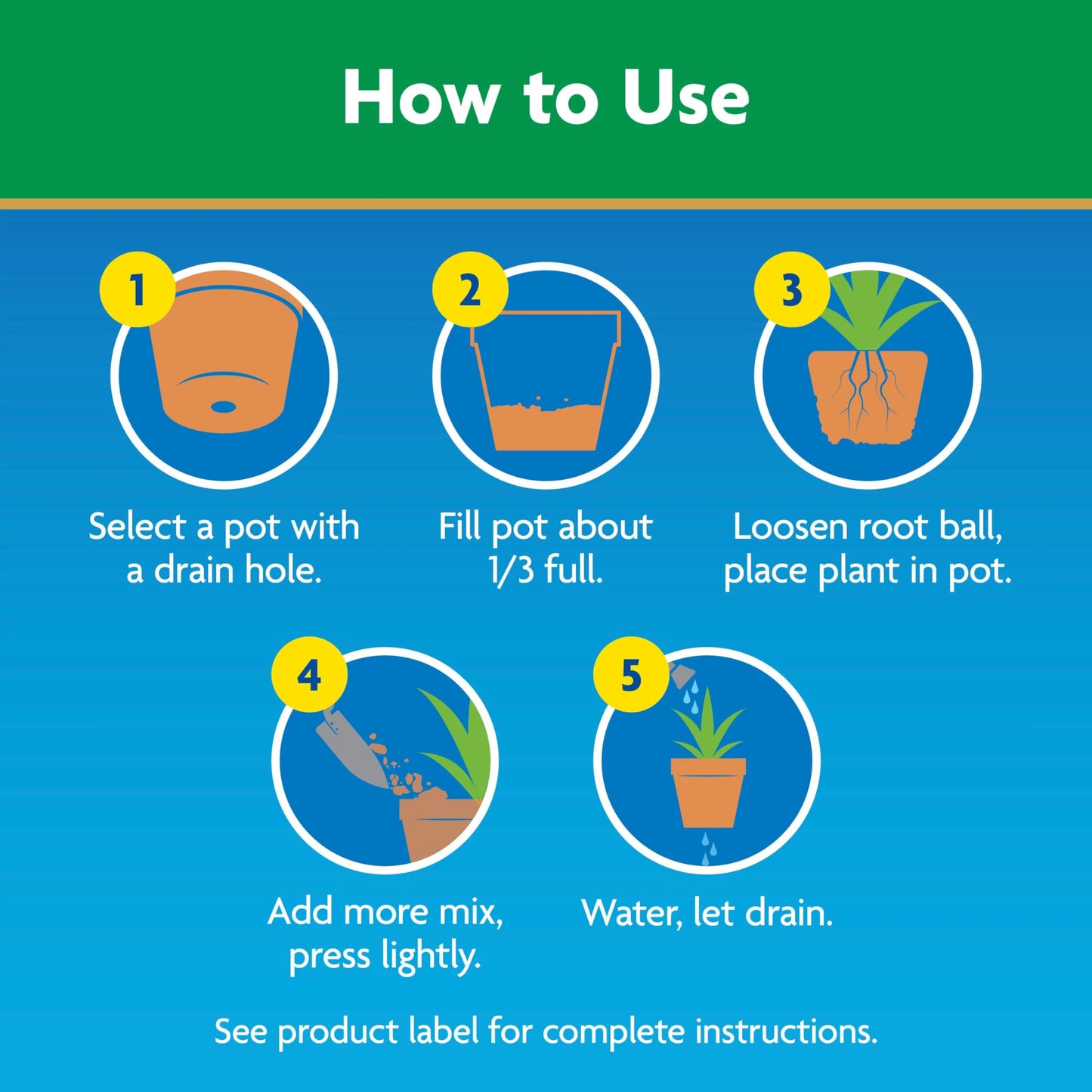 How to Use

1
Select a pot with a drain hole.

2
Fill pot about 1/3 full.

3
Loosen root ball, place plant in pot.

4
Add more mix, press lightly.

5
Water, let drain.

See product label for complete instructions.