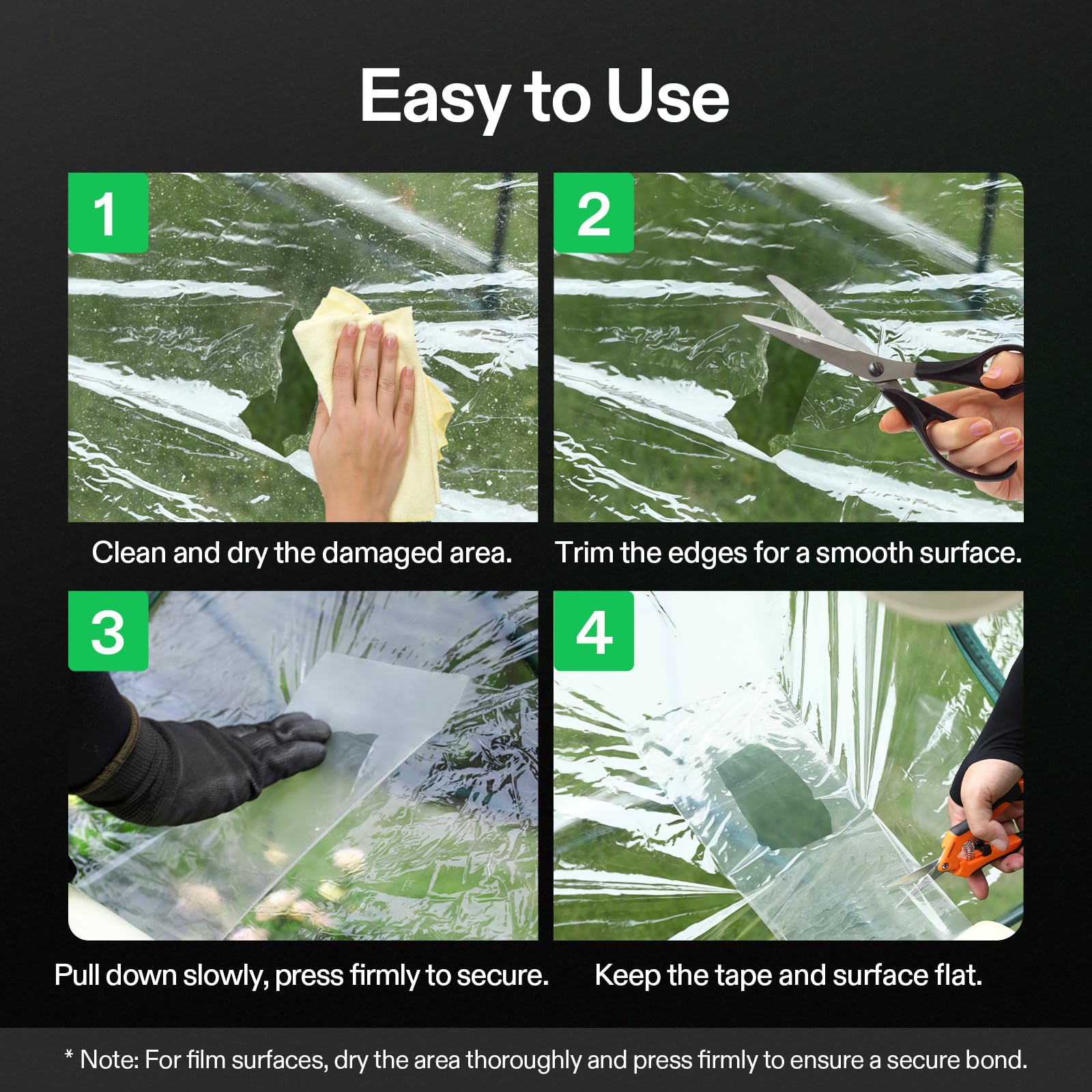 Easy to Use

1

Clean and dry the damaged area.

2

Trim the edges for a smooth surface.

3

Pull down slowly, press firmly to secure.

4

Keep the tape and surface flat.

* Note: For film surfaces, dry the area thoroughly and press firmly to ensure a secure bond.